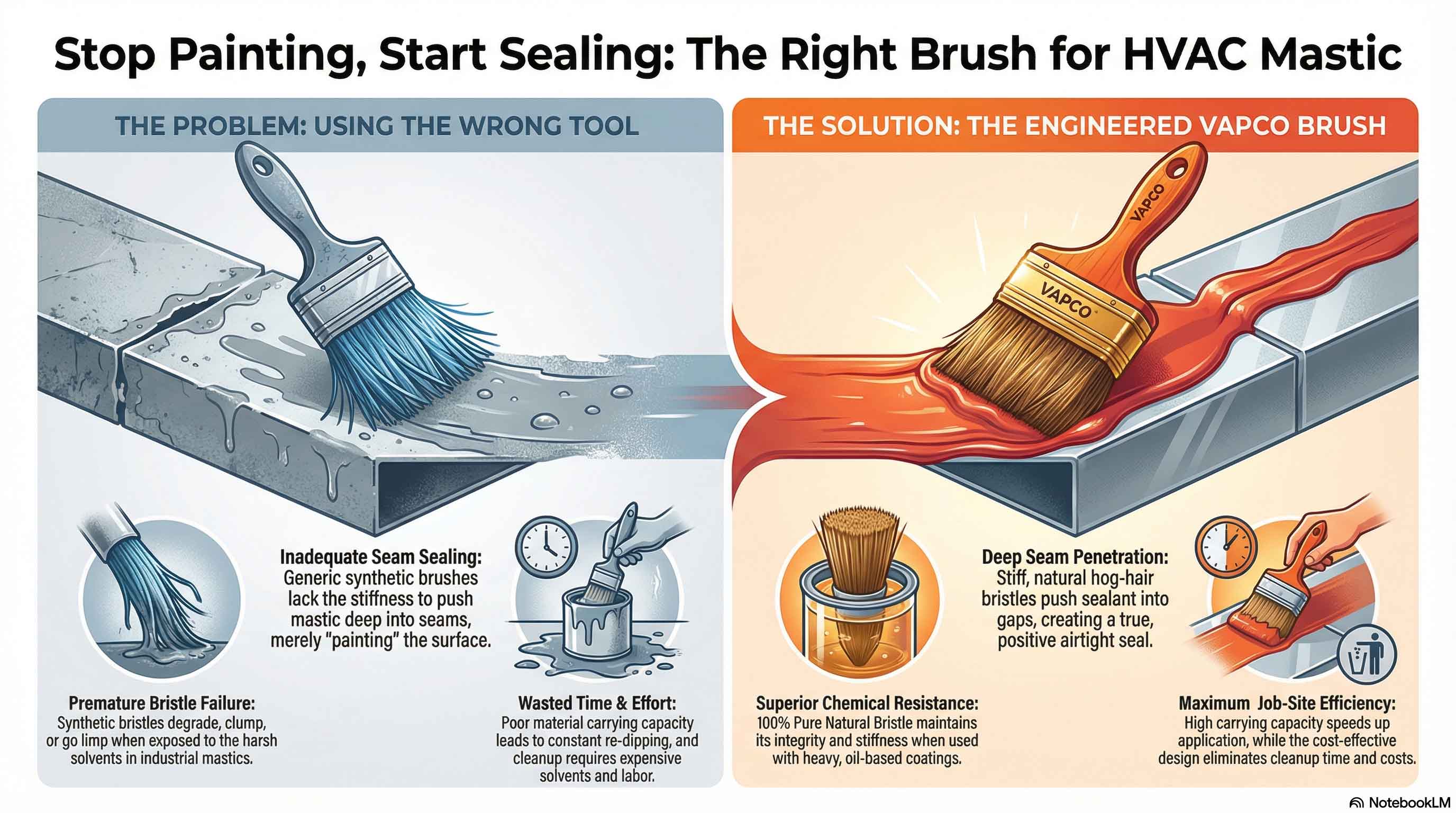 Stop Painting, Start Sealing: The Right Brush for HVAC Mastic

THE PROBLEM: USING THE WRONG TOOL

Inadequate Seam Sealing: Generic synthetic brushes lack the stiffness to push mastic deep into seams, merely "painting" the surface.

Premature Bristle Failure: Synthetic bristles degrade, clump, or go limp when exposed to the harsh solvents in industrial mastics.

Wasted Time & Effort: Poor material carrying capacity leads to constant re-dipping, and cleanup requires expensive solvents and labor.

THE SOLUTION: THE ENGINEERED VAPCO BRUSH

VAPCO

VAPCO

Deep Seam Penetration: Stiff, natural hog-hair bristles push sealant into gaps, creating a true, positive airtight seal.

Superior Chemical Resistance: 100% Pure Natural Bristle maintains its integrity and stiffness when used with heavy, oil-based coatings.

Maximum Job-Site Efficiency: High carrying capacity speeds up application, while the cost-effective design eliminates cleanup time and costs.

NotebookLM